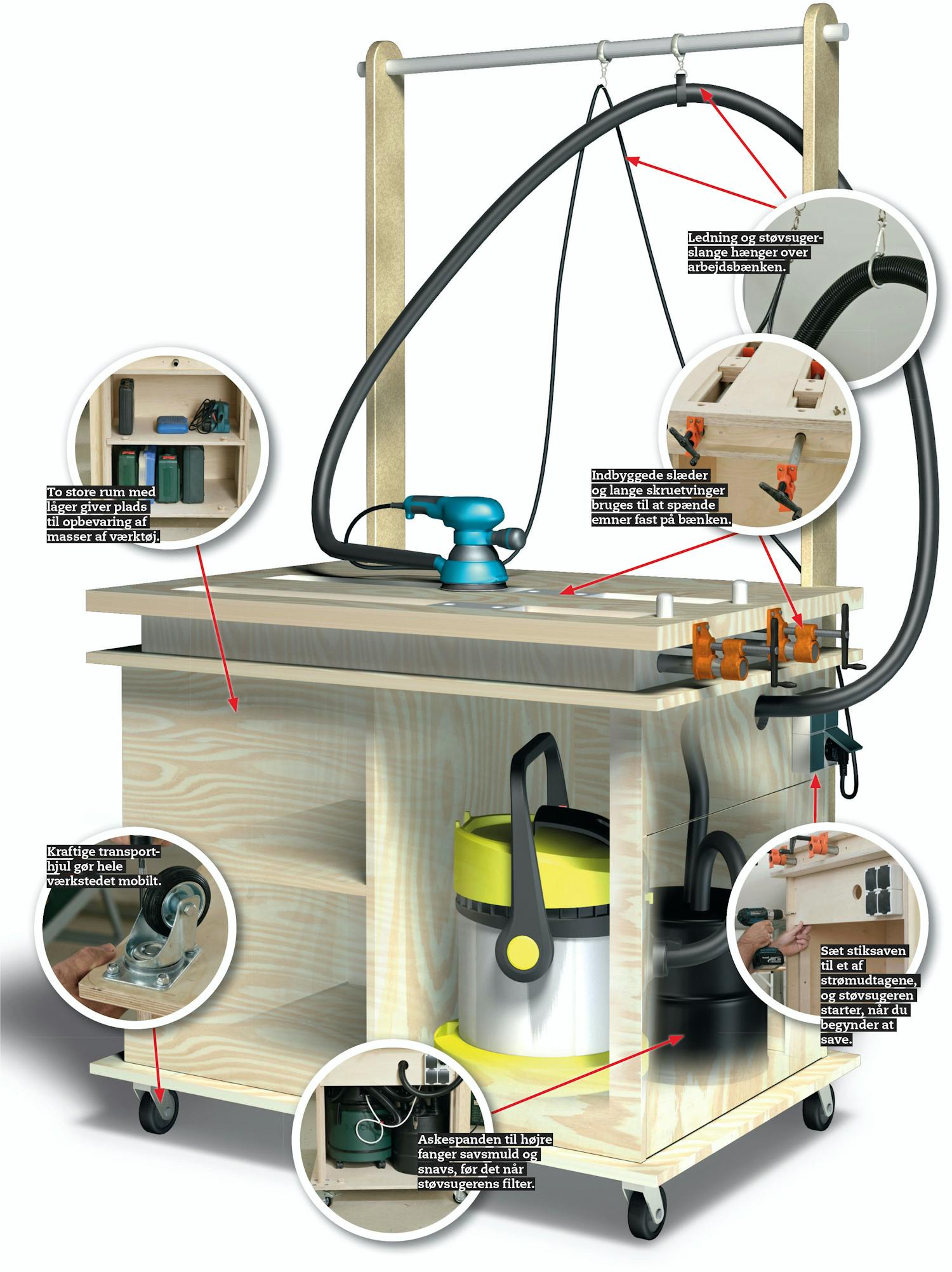 Ledning og støvsugerslange hænger over arbejdsbænken.

To store rum med låger giver plads til opbevaring af masser af værktøj.

Indbyggede slæder og lange skruetvinger bruges til at spænde emner fast på bænken.

Kraftige transporthjul gør hele værkstedet mobilt.

Sæt stiksaven til et af strømudtagene, og støvsugeren starter, når du begynder at save.

Askespanden til højre fanger savsmuld og snavs, før det når støvsugerens filter.